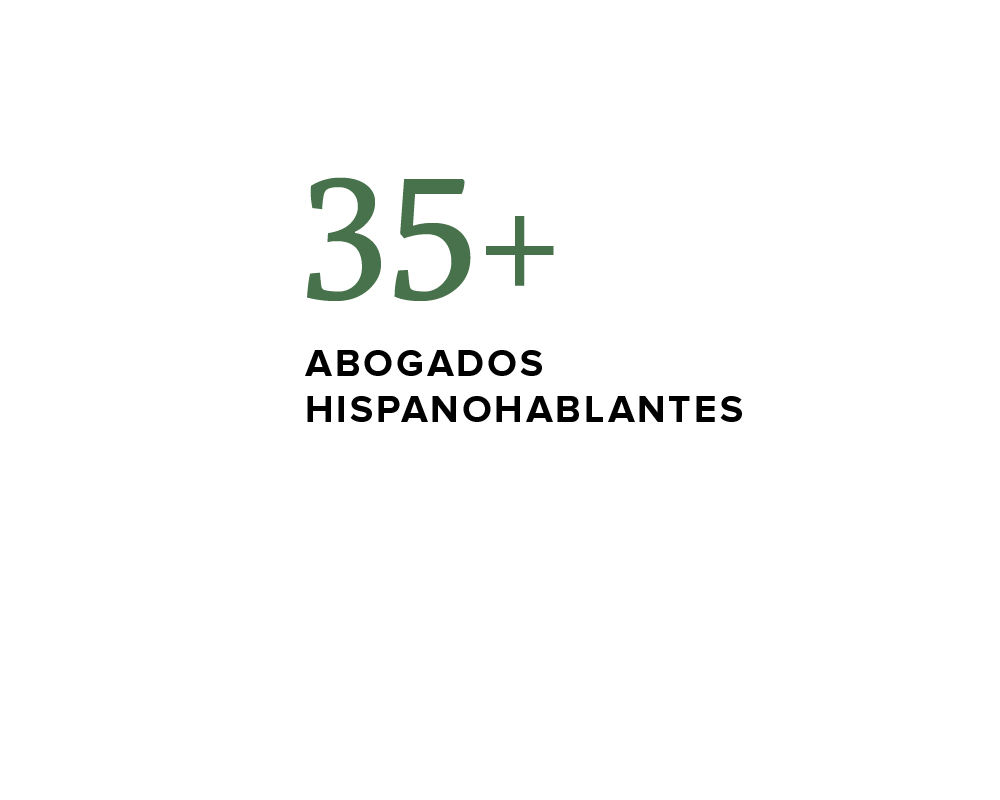 35+

ABOGADOS HISPANOHABLANTES