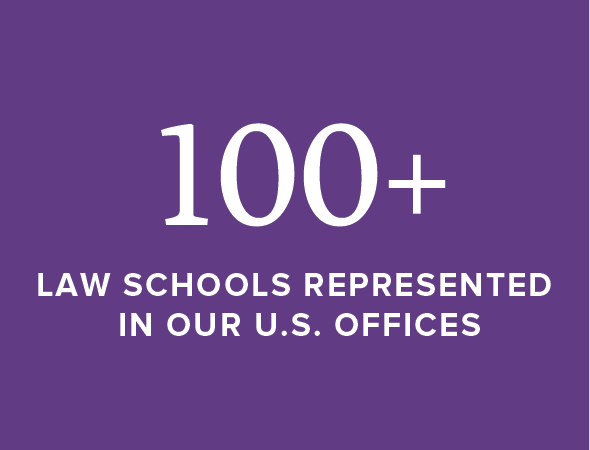 100+

LAW SCHOOLS REPRESENTED IN OUR U.S. OFFICES