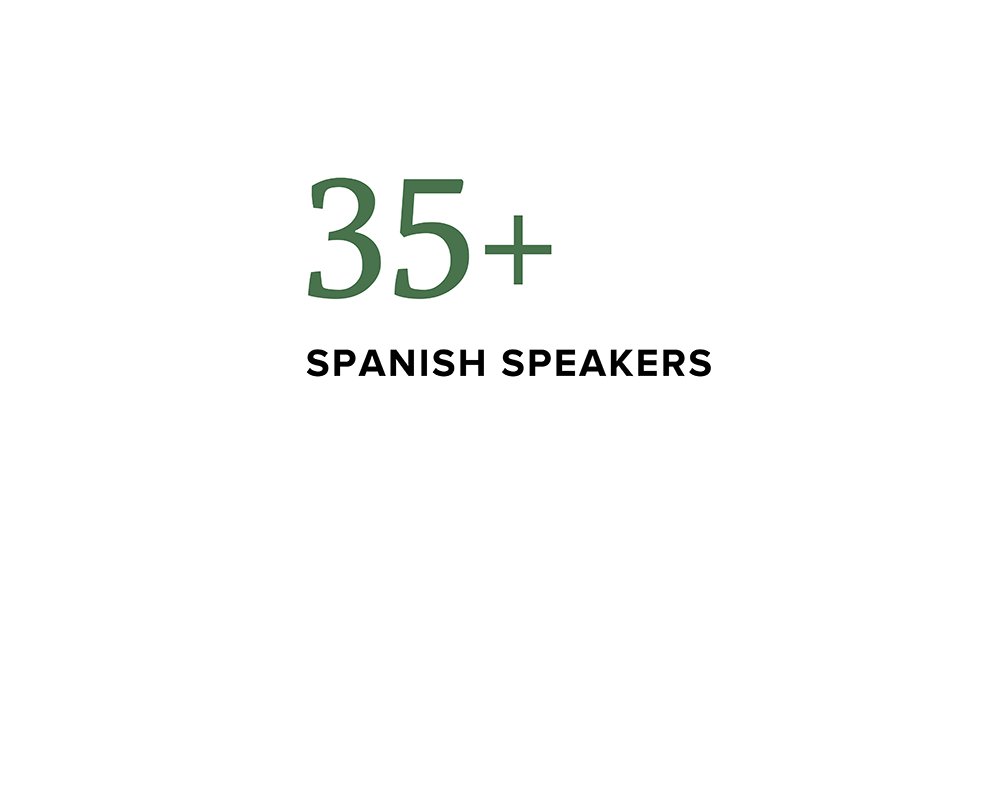 35+

SPANISH SPEAKERS